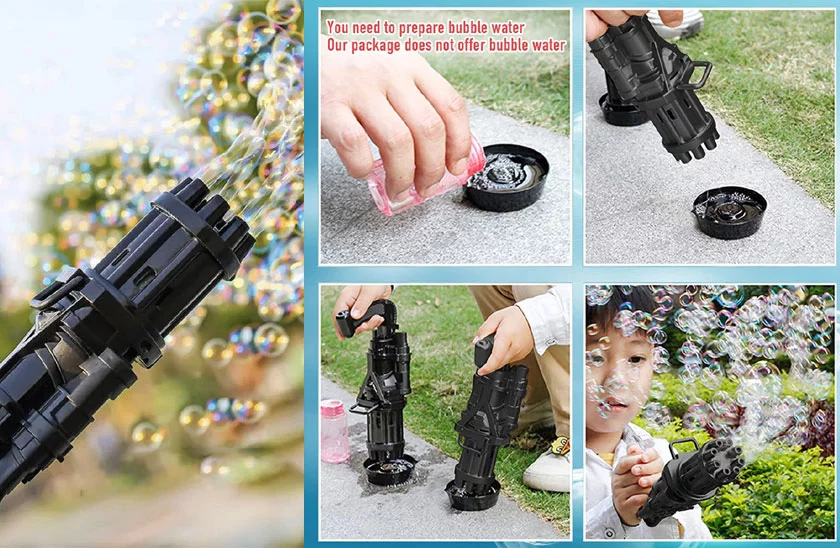 You need to prepare bubble water
Our package does not offer bubble water