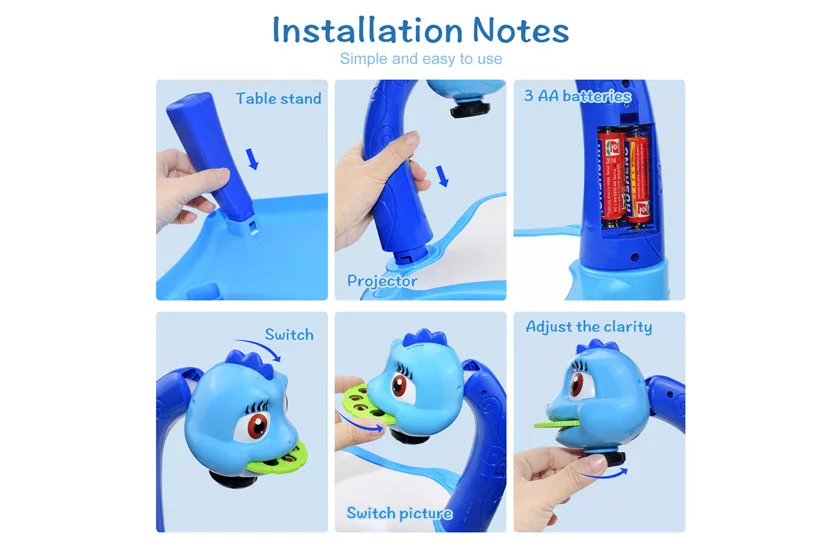 Installation Notes

Simple and easy to use

Table stand

Projector

3 AA batteries

Switch

Switch picture

Adjust the clarity